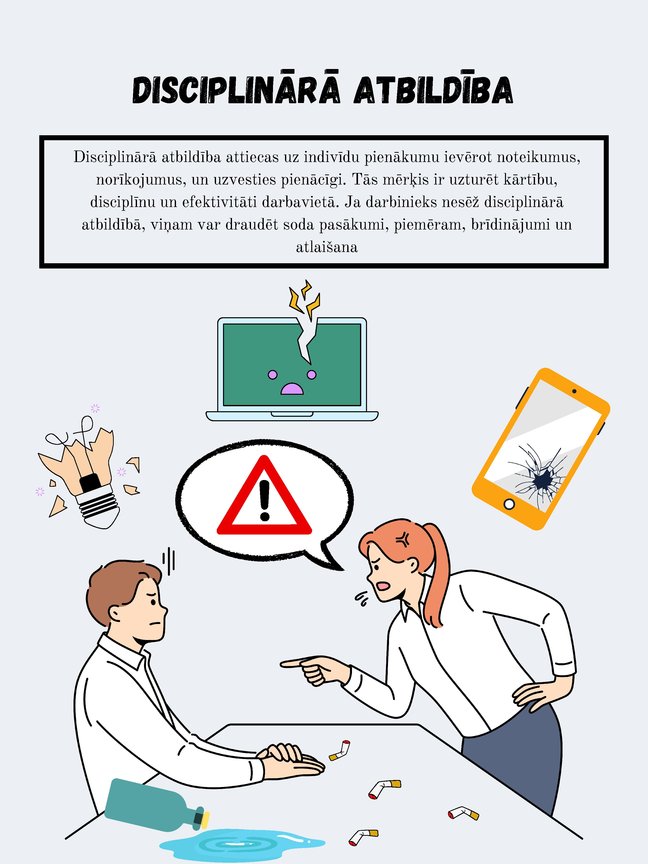 DISCIPLINĀRĀ ATBILDĪBA

Disciplinārā atbildība attiecas uz indivīdu pienākumu ievērot noteikumus, norīkojumus, un uzvesties pienācīgi. Tās mērķis ir uzturēt kārtību, disciplīnu un efektivitāti darbavietā. Ja darbinieks nesēž disciplinārā atbildībā, viņam var draudēt soda pasākumi, piemēram, brīdinājumi un atlaišana